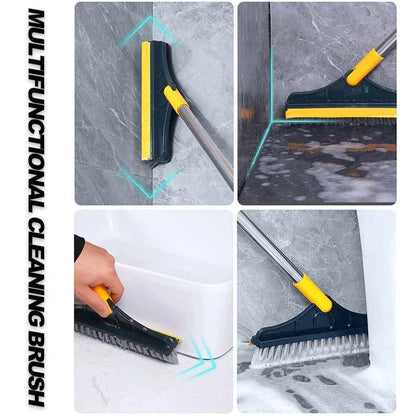 MULTIFUNCTIONAL CLEANING BRUSH